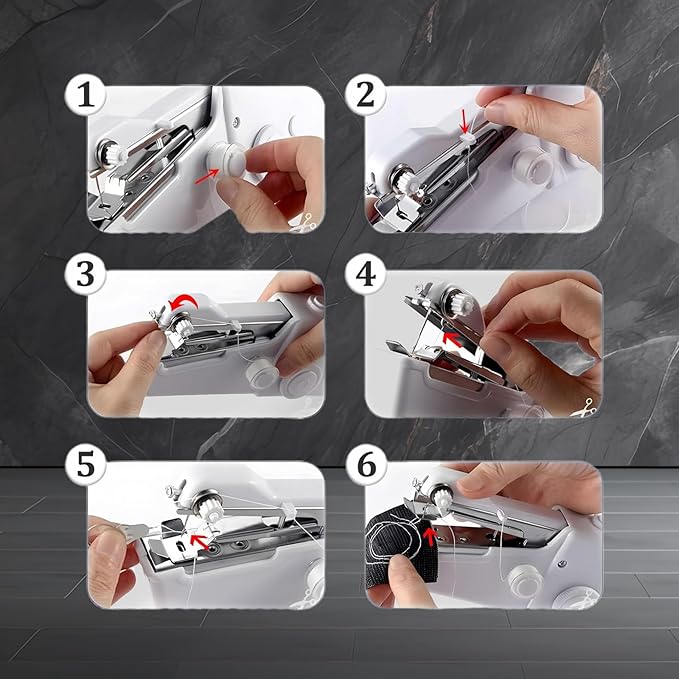 1

2

3

4

5

6