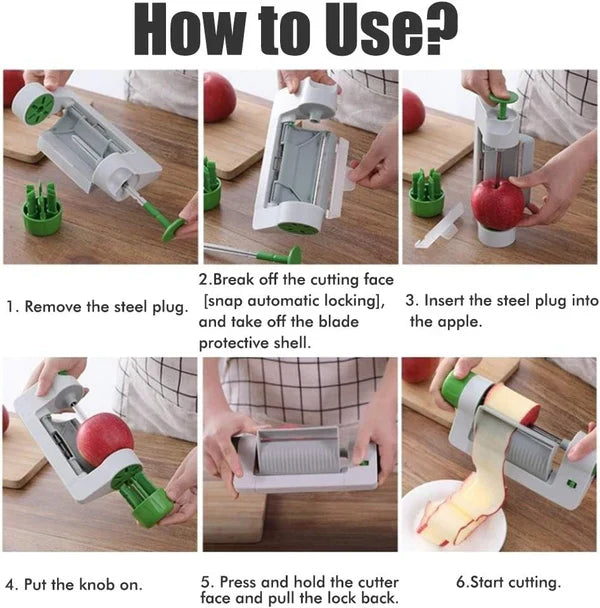 How to Use?

1. Remove the steel plug.

2.Break off the cutting face [snap automatic locking], and take off the blade protective shell.

3. Insert the steel plug into the apple.

4. Put the knob on.

5. Press and hold the cutter face and pull the lock back.

6.Start cutting.